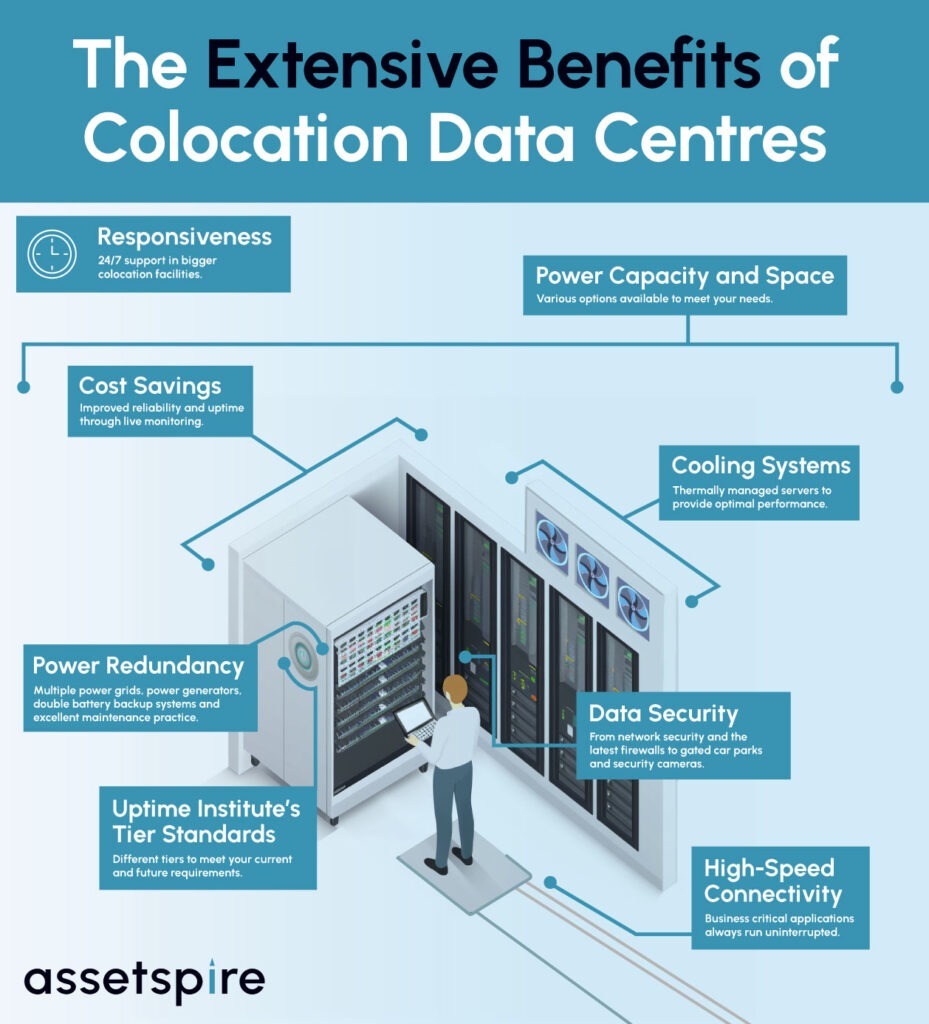 The Extensive Benefits of Colocation Data Centres

Responsiveness
24/7 support in bigger colocation facilities.

Power Capacity and Space
Various options available to meet your needs.

Cost Savings
Improved reliability and uptime through live monitoring.

Cooling Systems
Thermally managed servers to provide optimal performance.

Power Redundancy
Multiple power grids, power generators, double battery backup systems and excellent maintenance practice.

Data Security
From network security and the latest firewalls to gated car parks and security cameras.

Uptime Institute's Tier Standards
Different tiers to meet your current and future requirements.

High-Speed Connectivity
Business critical applications always run uninterrupted.

assetspire